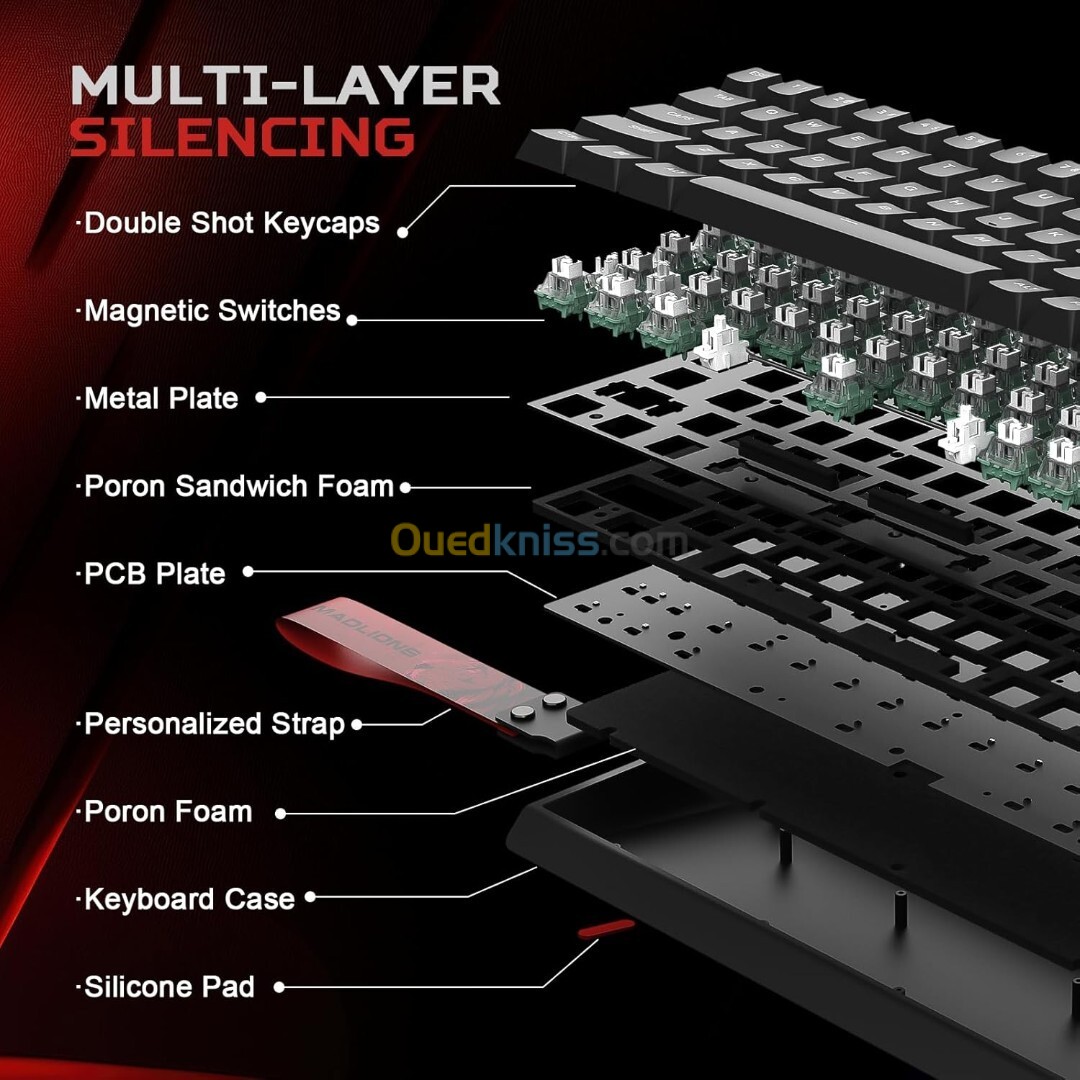 MULTI-LAYER
SILENCING

·Double Shot Keycaps

·Magnetic Switches

·Metal Plate

·Poron Sandwich Foam

Ouedkniss.com

·PCB Plate

MADLIONS

·Personalized Strap

·Poron Foam

·Keyboard Case

·Silicone Pad