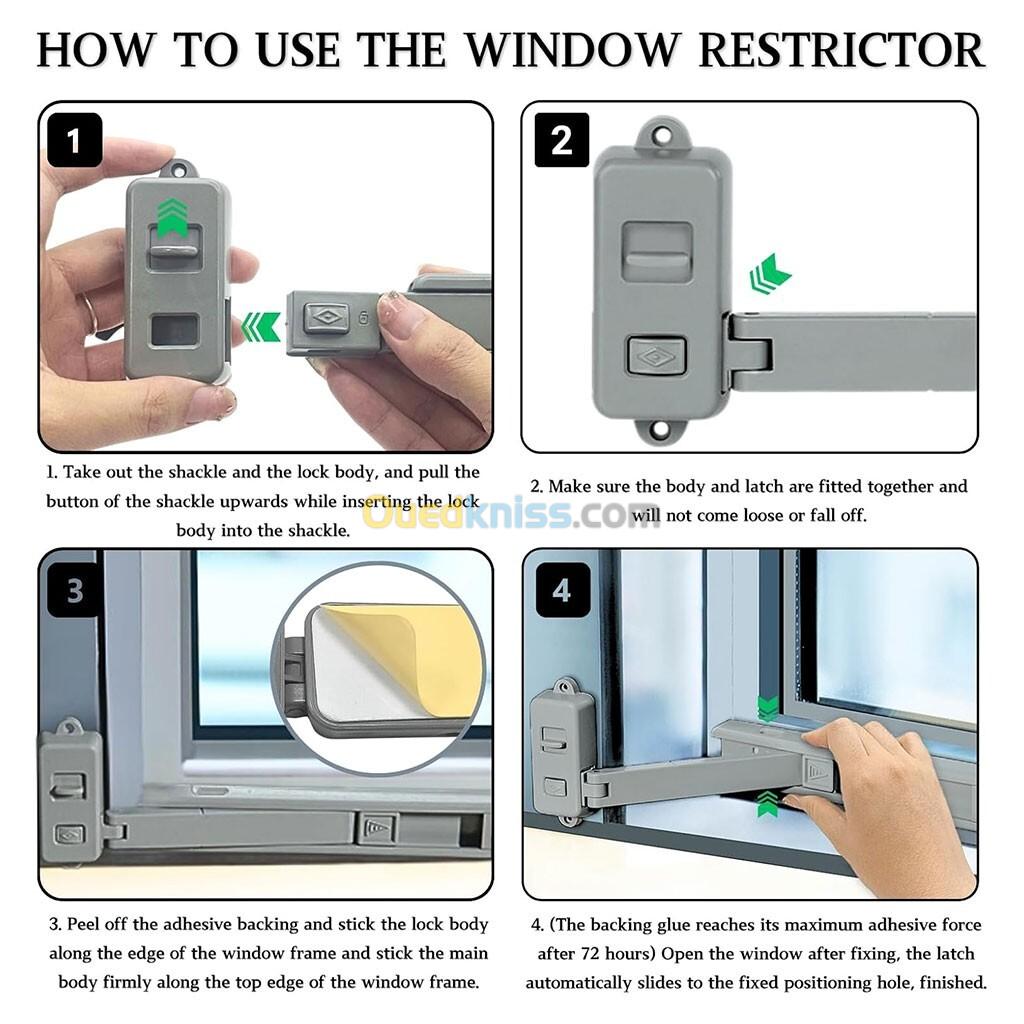 HOW TO USE THE WINDOW RESTRICTOR

1

1. Take out the shackle and the lock body, and pull the button of the shackle upwards while inserting the lock body into the shackle.

2

2. Make sure the body and latch are fitted together and will not come loose or fall off.

Ouedkniss.com

3

3. Peel off the adhesive backing and stick the lock body along the edge of the window frame and stick the main body firmly along the top edge of the window frame.

4

4. (The backing glue reaches its maximum adhesive force after 72 hours) Open the window after fixing, the latch automatically slides to the fixed positioning hole, finished.