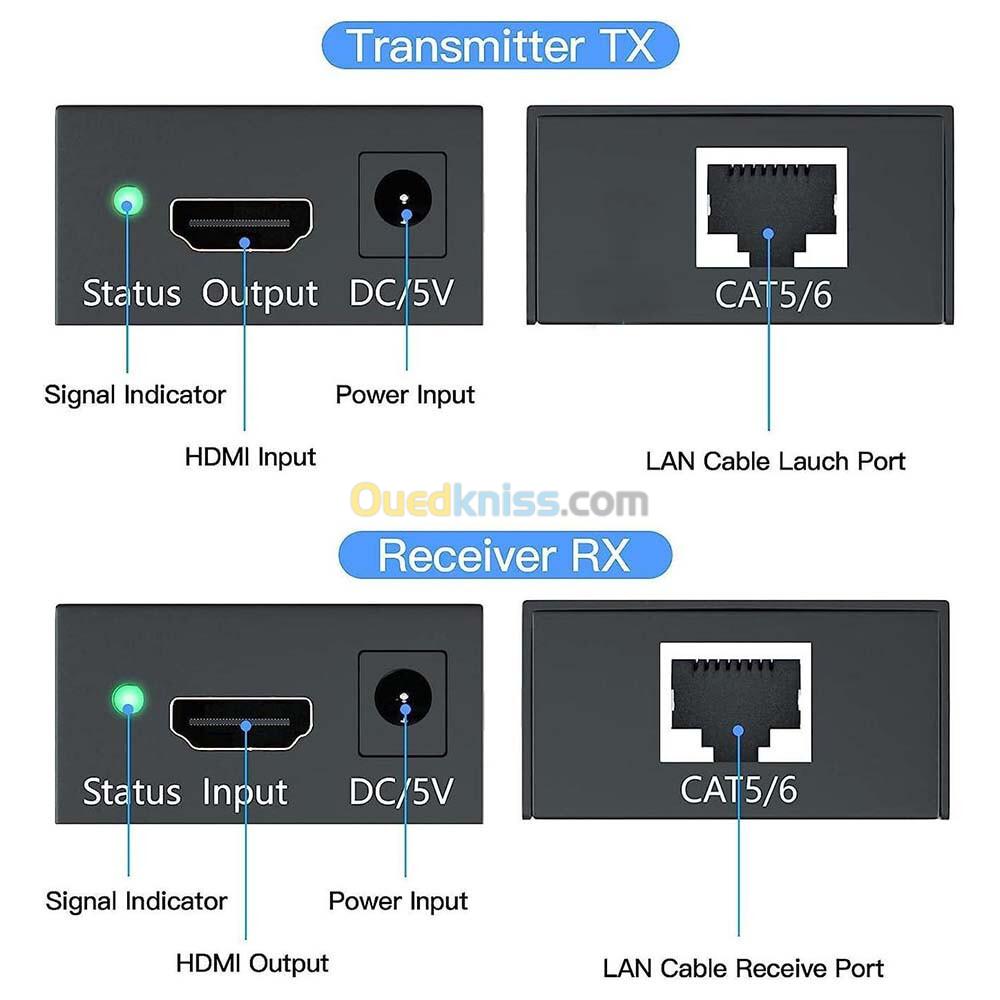 Transmitter TX

Status Output DC/5V

CAT5/6

Signal Indicator

Power Input

HDMI Input

LAN Cable Lauch Port

Ouedkniss.com

Receiver RX

Status Input DC/5V

CAT5/6

Signal Indicator

Power Input

HDMI Output

LAN Cable Receive Port