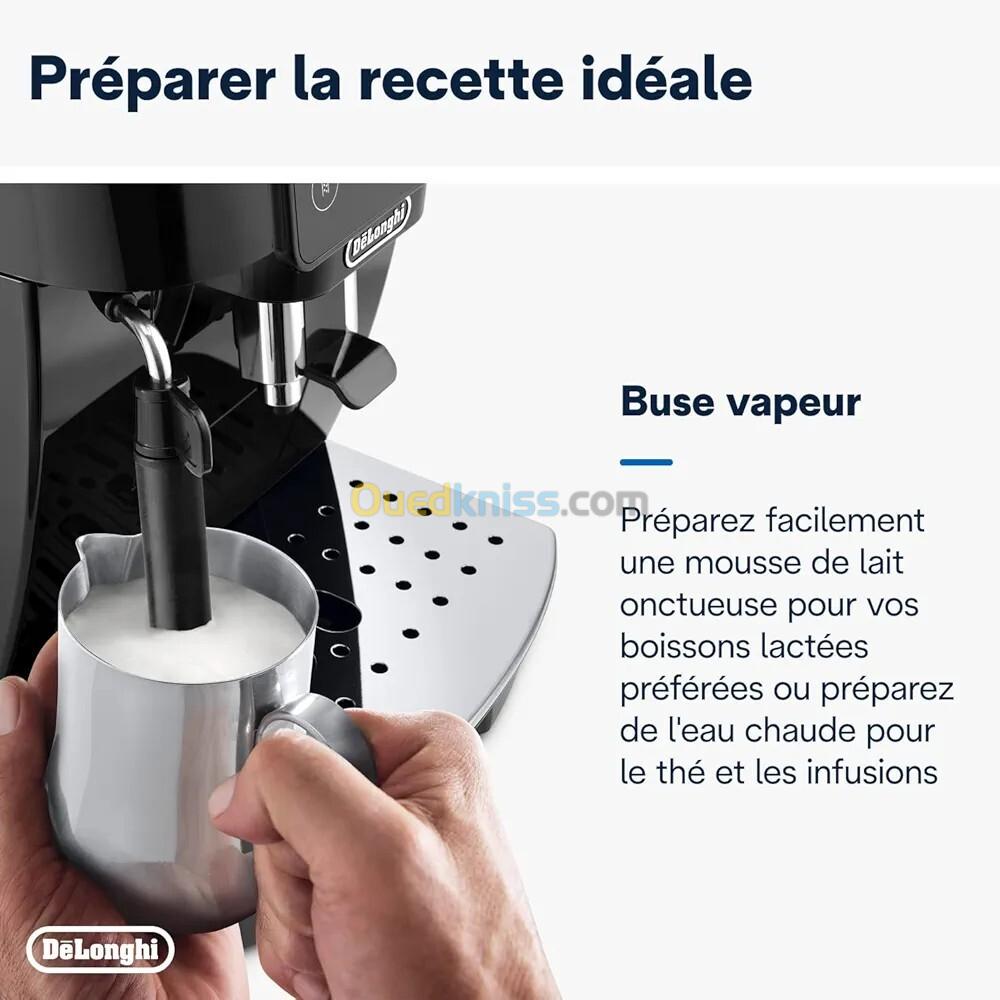 Préparer la recette idéale

DēLonghi

Buse vapeur

Ouedkniss.com

Préparez facilement une mousse de lait onctueuse pour vos boissons lactées préférées ou préparez de l'eau chaude pour le thé et les infusions

DēLonghi