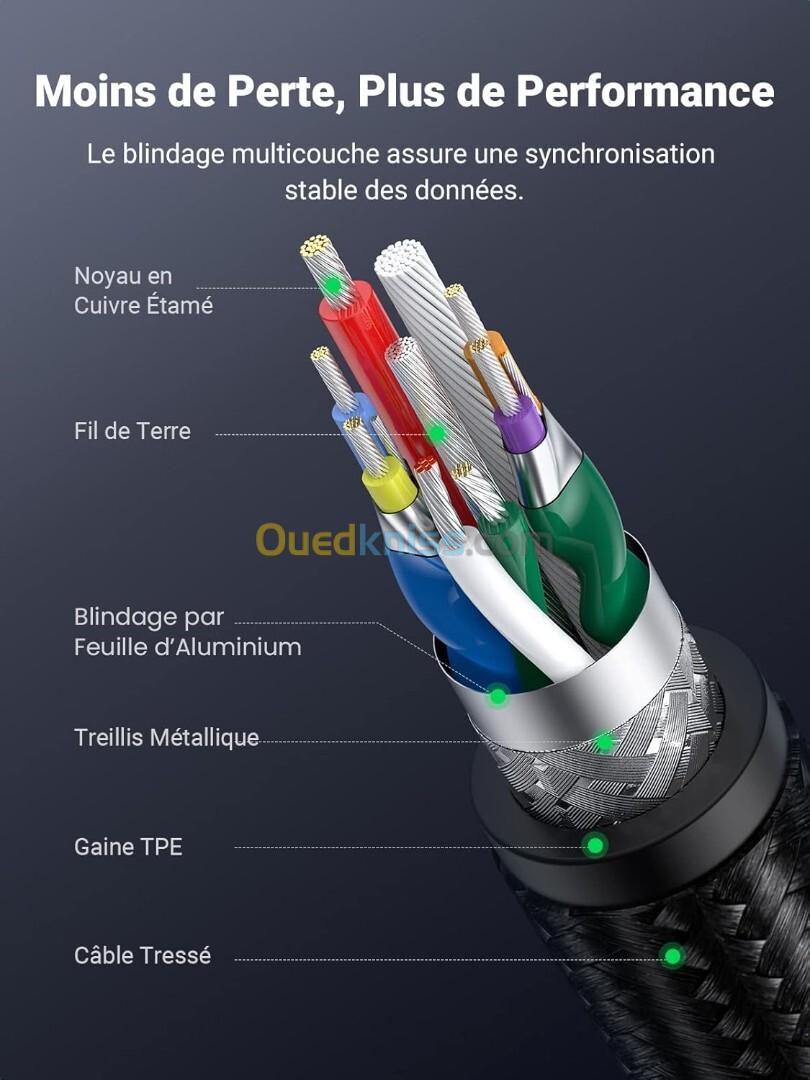 Moins de Perte, Plus de Performance

Le blindage multicouche assure une synchronisation stable des données.

Noyau en Cuivre Étamé

Fil de Terre

Ouedkniss.com

Blindage par Feuille d'Aluminium

Treillis Métallique

Gaine TPE

Câble Tressé