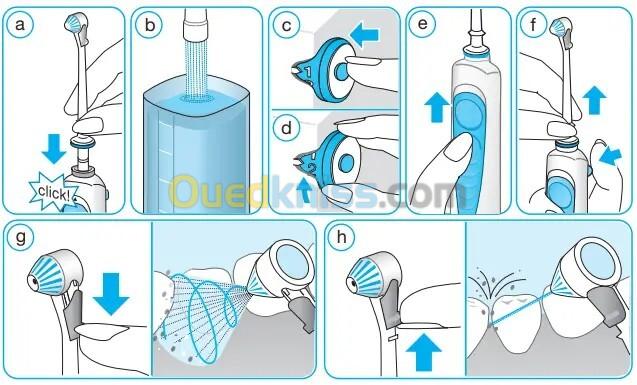 a
click!
b
c
1
d
2
e
f
Ouedkniss.com
g
h