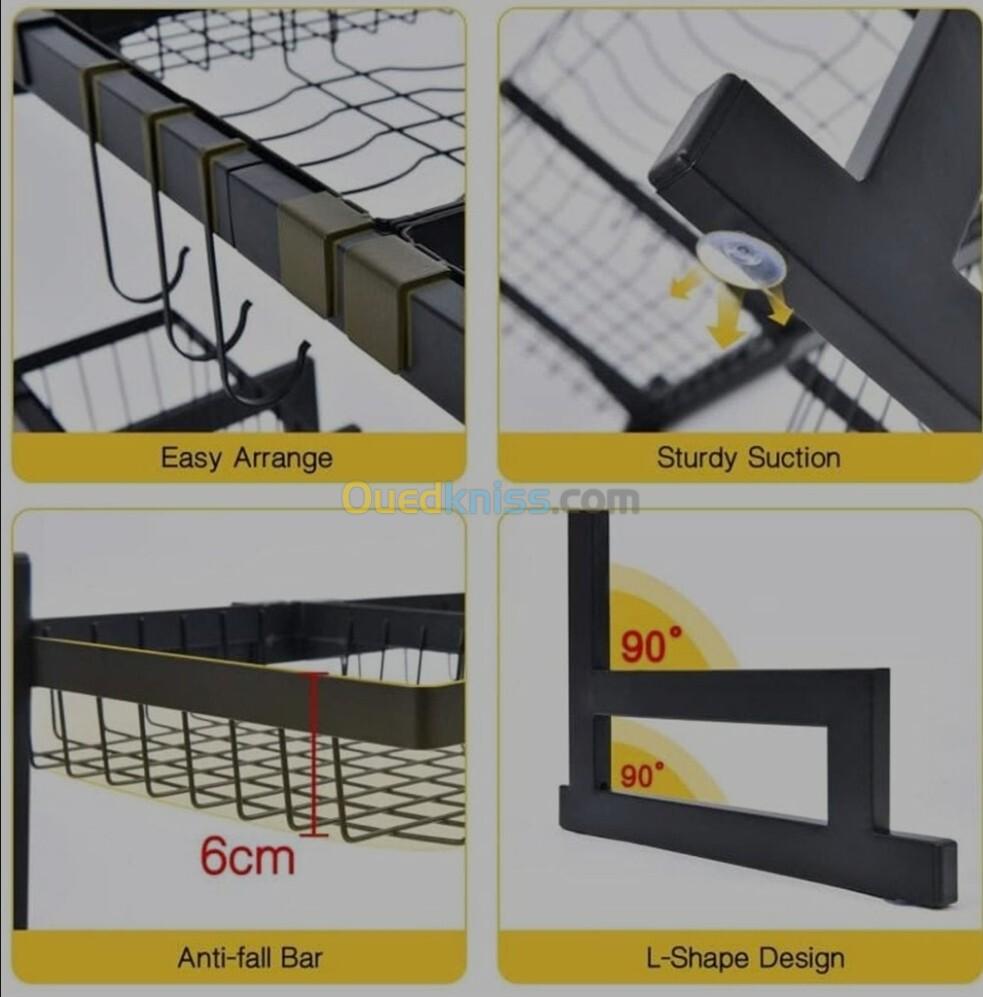 Easy Arrange

Sturdy Suction

Ouedkniss.com

6cm

Anti-fall Bar

90°

90°

L-Shape Design