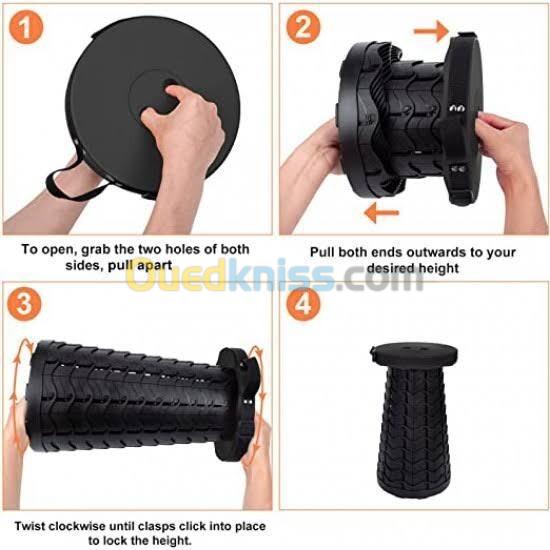 1

To open, grab the two holes of both sides, pull apart

2

Pull both ends outwards to your desired height

Ouedkniss.com

3

Twist clockwise until clasps click into place to lock the height.

4