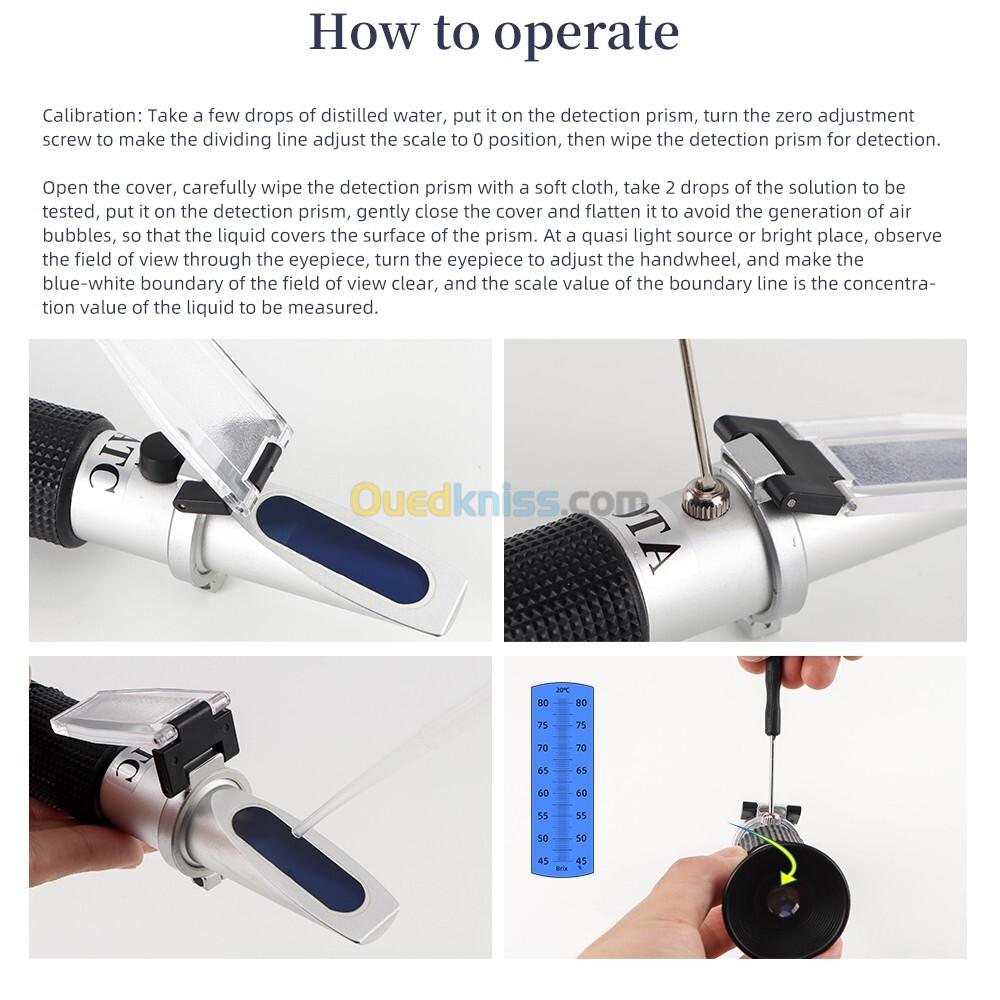 How to operate

Calibration: Take a few drops of distilled water, put it on the detection prism, turn the zero adjustment screw to make the dividing line adjust the scale to 0 position, then wipe the detection prism for detection.

Open the cover, carefully wipe the detection prism with a soft cloth, take 2 drops of the solution to be tested, put it on the detection prism, gently close the cover and flatten it to avoid the generation of air bubbles, so that the liquid covers the surface of the prism. At a quasi light source or bright place, observe the field of view through the eyepiece, turn the eyepiece to adjust the handwheel, and make the blue-white boundary of the field of view clear, and the scale value of the boundary line is the concentration value of the liquid to be measured.

ATC

Ouedkniss.com

ATC

ATC

20°C
80 80
75 75
70 70
65 65
60 60
55 55
50 50
45 45
Brix %