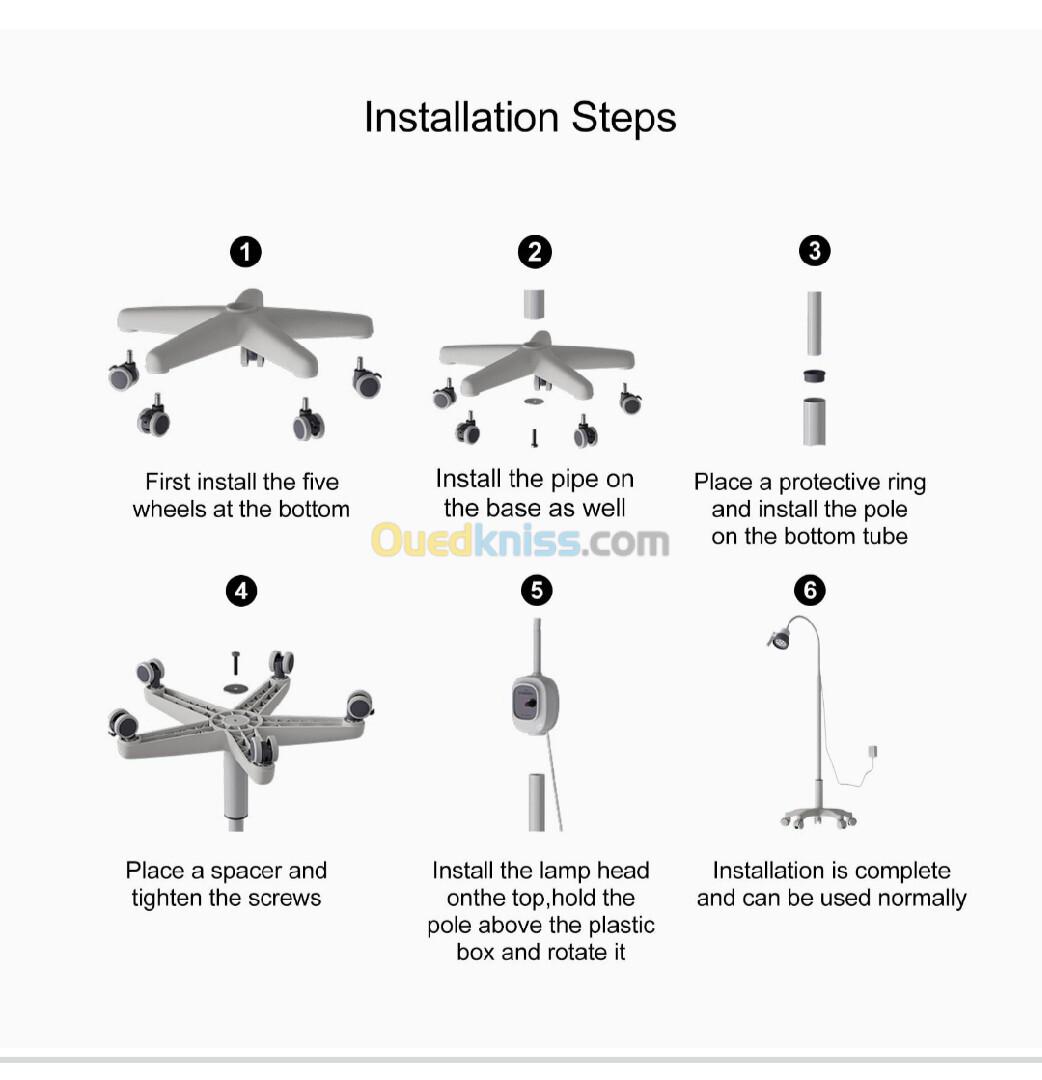 Installation Steps

1

First install the five wheels at the bottom

2

Install the pipe on the base as well

3

Place a protective ring and install the pole on the bottom tube

Ouedkniss.com

4

Place a spacer and tighten the screws

5

Install the lamp head onthe top,hold the pole above the plastic box and rotate it

6

Installation is complete and can be used normally