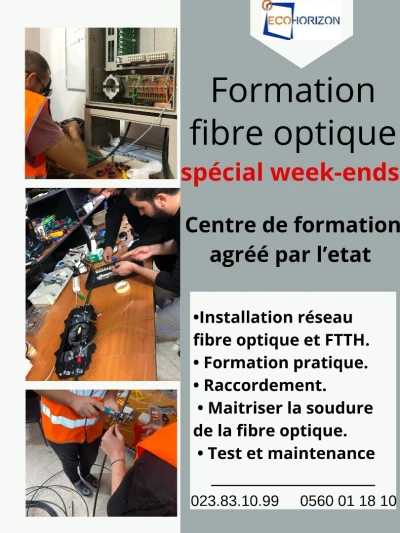 ECOHORIZON

Formation fibre optique
spécial week-ends

Centre de formation agréé par l'etat

•Installation réseau fibre optique et FTTH.
• Formation pratique.
• Raccordement.
• Maitriser la soudure de la fibre optique.
• Test et maintenance

023.83.10.99 0560 01 18 10