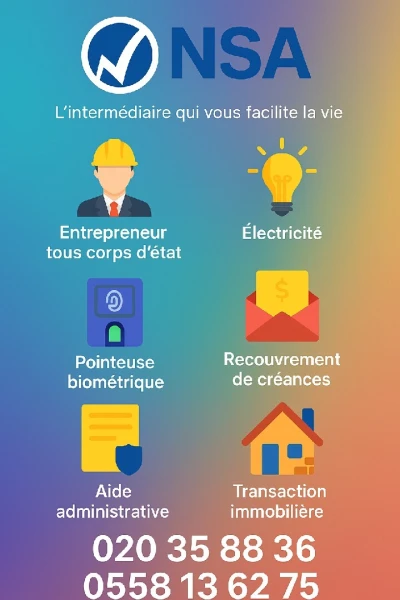 NSA

L'intermédiaire qui vous facilite la vie

Entrepreneur
tous corps d'état

Électricité

Pointeuse
biométrique

Recouvrement
de créances

Aide
administrative

Transaction
immobilière

020 35 88 36
0558 13 62 75