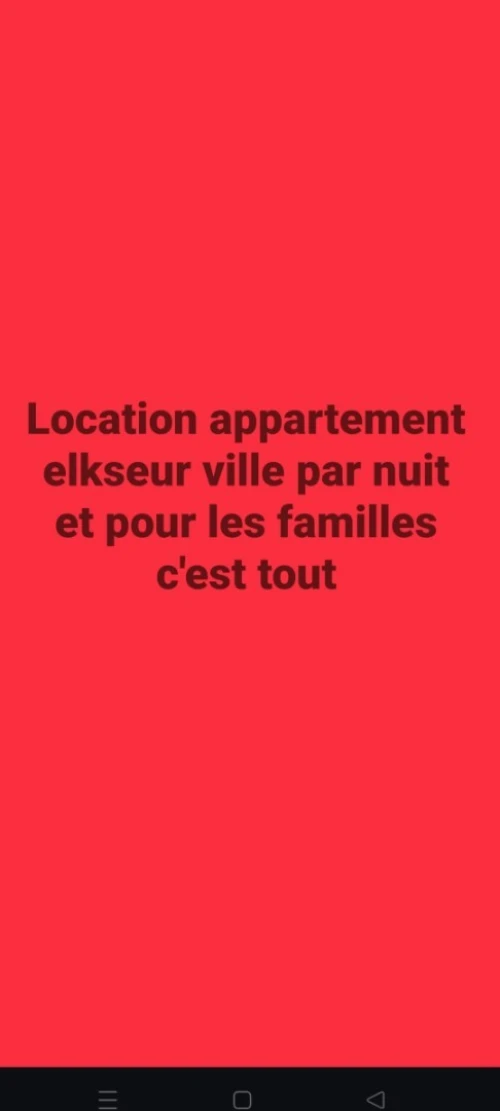 Location appartement elkseur ville par nuit et pour les familles c'est tout