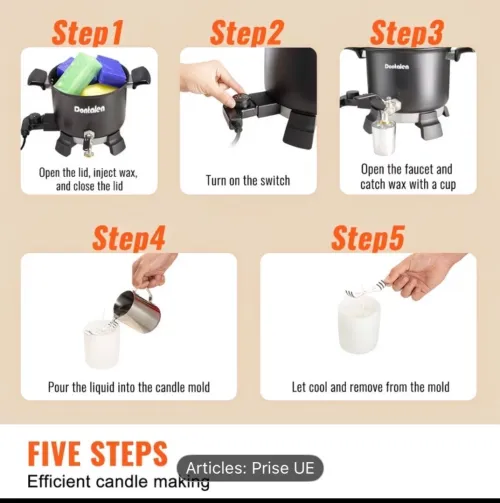 Step1

Dontalen

Open the lid, inject wax, and close the lid

Step2

Turn on the switch

Step3

Dontalen

Open the faucet and catch wax with a cup

Step4

Pour the liquid into the candle mold

Step5

Let cool and remove from the mold

FIVE STEPS

Efficient candle making

Articles: Prise UE