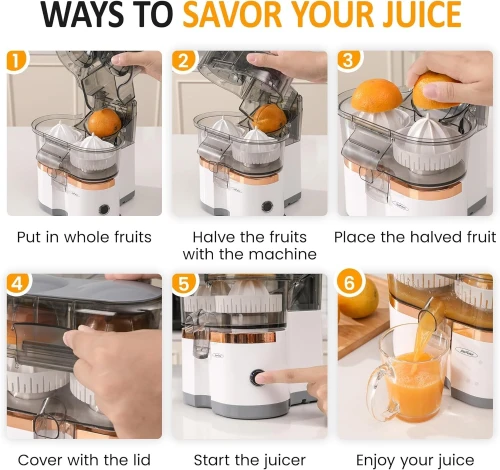 WAYS TO SAVOR YOUR JUICE

1

Put in whole fruits

2

Halve the fruits with the machine

3

Place the halved fruit

4

Cover with the lid

5

Start the juicer

6

Enjoy your juice