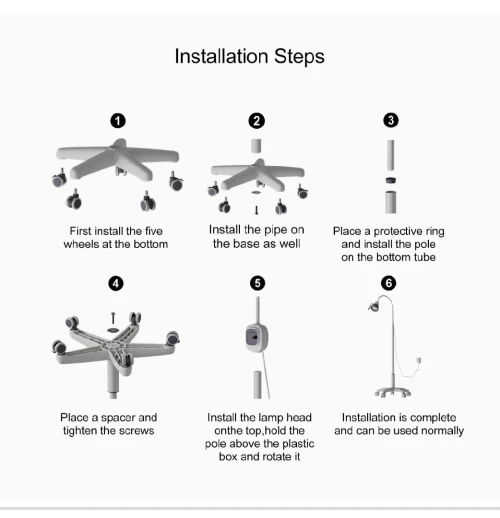 Installation Steps

1

First install the five wheels at the bottom

2

Install the pipe on the base as well

3

Place a protective ring and install the pole on the bottom tube

4

Place a spacer and tighten the screws

5

Install the lamp head onthe top,hold the pole above the plastic box and rotate it

6

Installation is complete and can be used normally